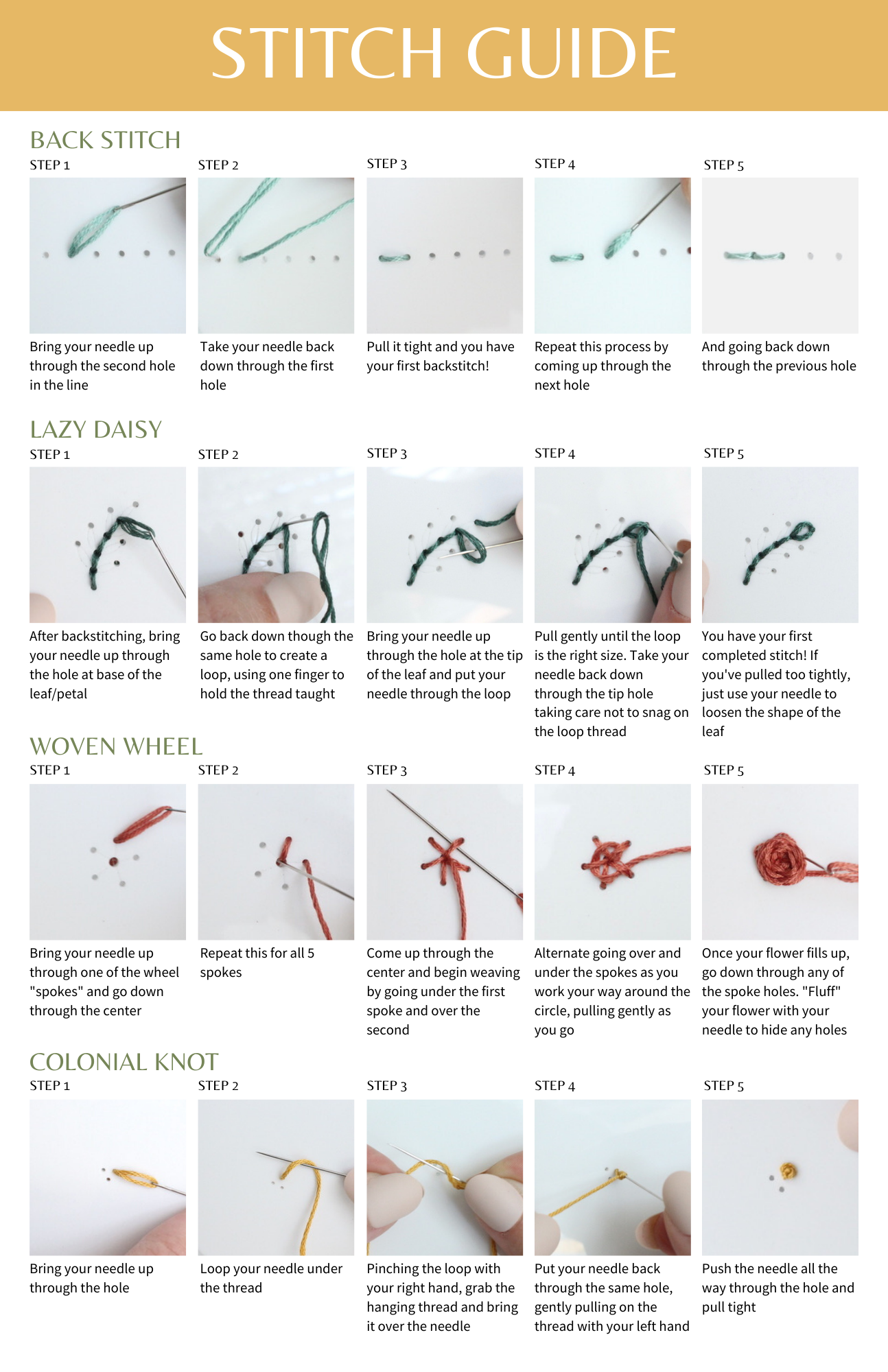 STITCH GUIDE

BACK STITCH

STEP 1

Bring your needle up through the second hole in the line

STEP 2

Take your needle back down through the first hole

STEP 3

Pull it tight and you have your first backstitch!

STEP 4

Repeat this process by coming up through the next hole

STEP 5

And going back down through the previous hole

LAZY DAISY

STEP 1

After backstitching, bring your needle up through the hole at base of the leaf/petal

STEP 2

Go back down though the same hole to create a loop, using one finger to hold the thread taught

STEP 3

Bring your needle up through the hole at the tip of the leaf and put your needle through the loop

STEP 4

Pull gently until the loop is the right size. Take your needle back down through the tip hole taking care not to snag on the loop thread

STEP 5

You have your first completed stitch! If you've pulled too tightly, just use your needle to loosen the shape of the leaf

WOVEN WHEEL

STEP 1

Bring your needle up through one of the wheel "spokes" and go down through the center

STEP 2

Repeat this for all 5 spokes

STEP 3

Come up through the center and begin weaving by going under the first spoke and over the second

STEP 4

Alternate going over and under the spokes as you work your way around the circle, pulling gently as you go

STEP 5

Once your flower fills up, go down through any of the spoke holes. "Fluff" your flower with your needle to hide any holes

COLONIAL KNOT

STEP 1

Bring your needle up through the hole

STEP 2

Loop your needle under the thread

STEP 3

Pinching the loop with your right hand, grab the hanging thread and bring it over the needle

STEP 4

Put your needle back through the same hole, gently pulling on the thread with your left hand

STEP 5

Push the needle all the way through the hole and pull tight