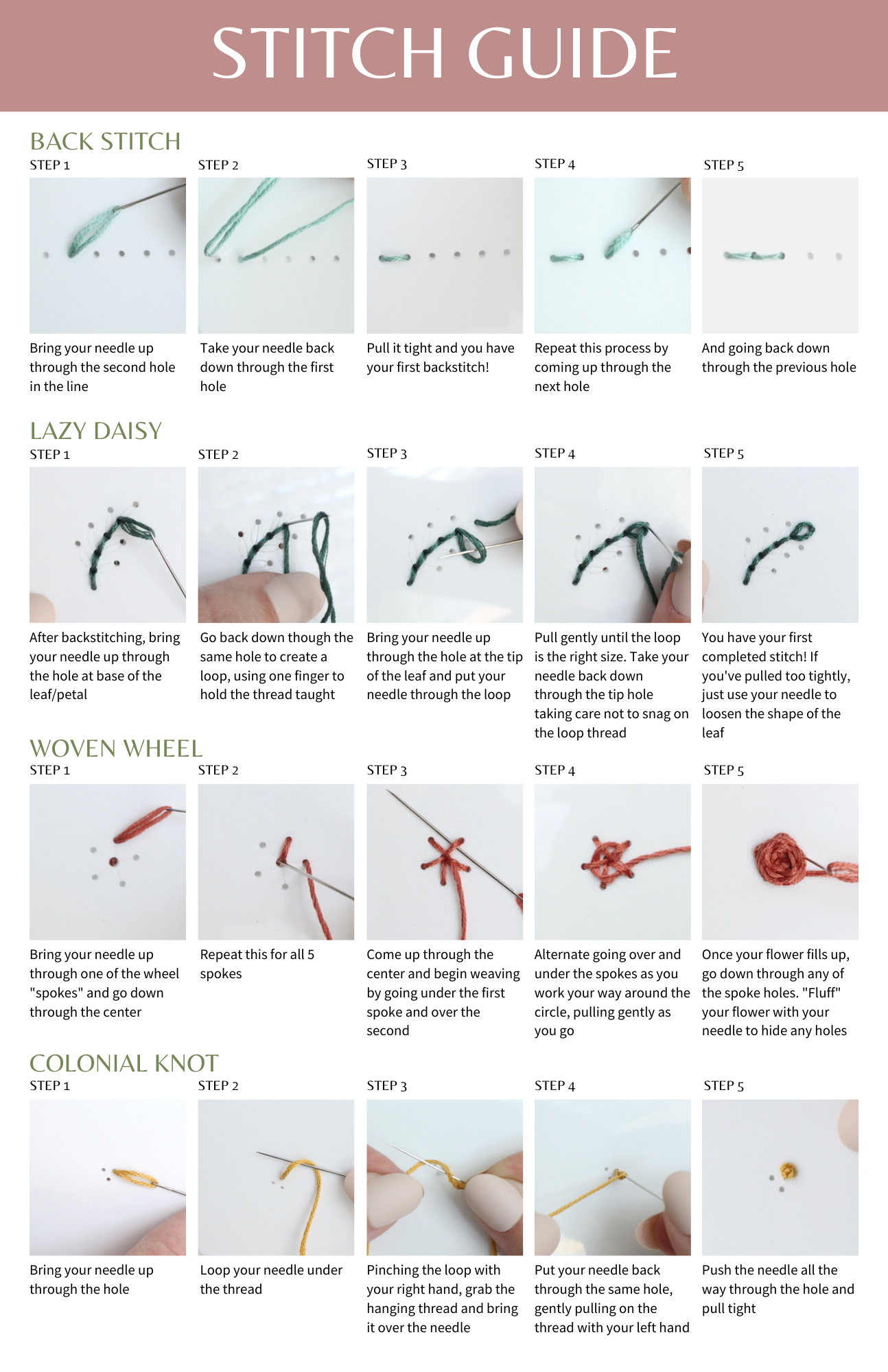 STITCH GUIDE

BACK STITCH

STEP 1
Bring your needle up through the second hole in the line

STEP 2
Take your needle back down through the first hole

STEP 3
Pull it tight and you have your first backstitch!

STEP 4
Repeat this process by coming up through the next hole

STEP 5
And going back down through the previous hole

LAZY DAISY

STEP 1
After backstitching, bring your needle up through the hole at base of the leaf/petal

STEP 2
Go back down though the same hole to create a loop, using one finger to hold the thread taught

STEP 3
Bring your needle up through the hole at the tip of the leaf and put your needle through the loop

STEP 4
Pull gently until the loop is the right size. Take your needle back down through the tip hole taking care not to snag on the loop thread

STEP 5
You have your first completed stitch! If you've pulled too tightly, just use your needle to loosen the shape of the leaf

WOVEN WHEEL

STEP 1
Bring your needle up through one of the wheel "spokes" and go down through the center

STEP 2
Repeat this for all 5 spokes

STEP 3
Come up through the center and begin weaving by going under the first spoke and over the second

STEP 4
Alternate going over and under the spokes as you work your way around the circle, pulling gently as you go

STEP 5
Once your flower fills up, go down through any of the spoke holes. "Fluff" your flower with your needle to hide any holes

COLONIAL KNOT

STEP 1
Bring your needle up through the hole

STEP 2
Loop your needle under the thread

STEP 3
Pinching the loop with your right hand, grab the hanging thread and bring it over the needle

STEP 4
Put your needle back through the same hole, gently pulling on the thread with your left hand

STEP 5
Push the needle all the way through the hole and pull tight