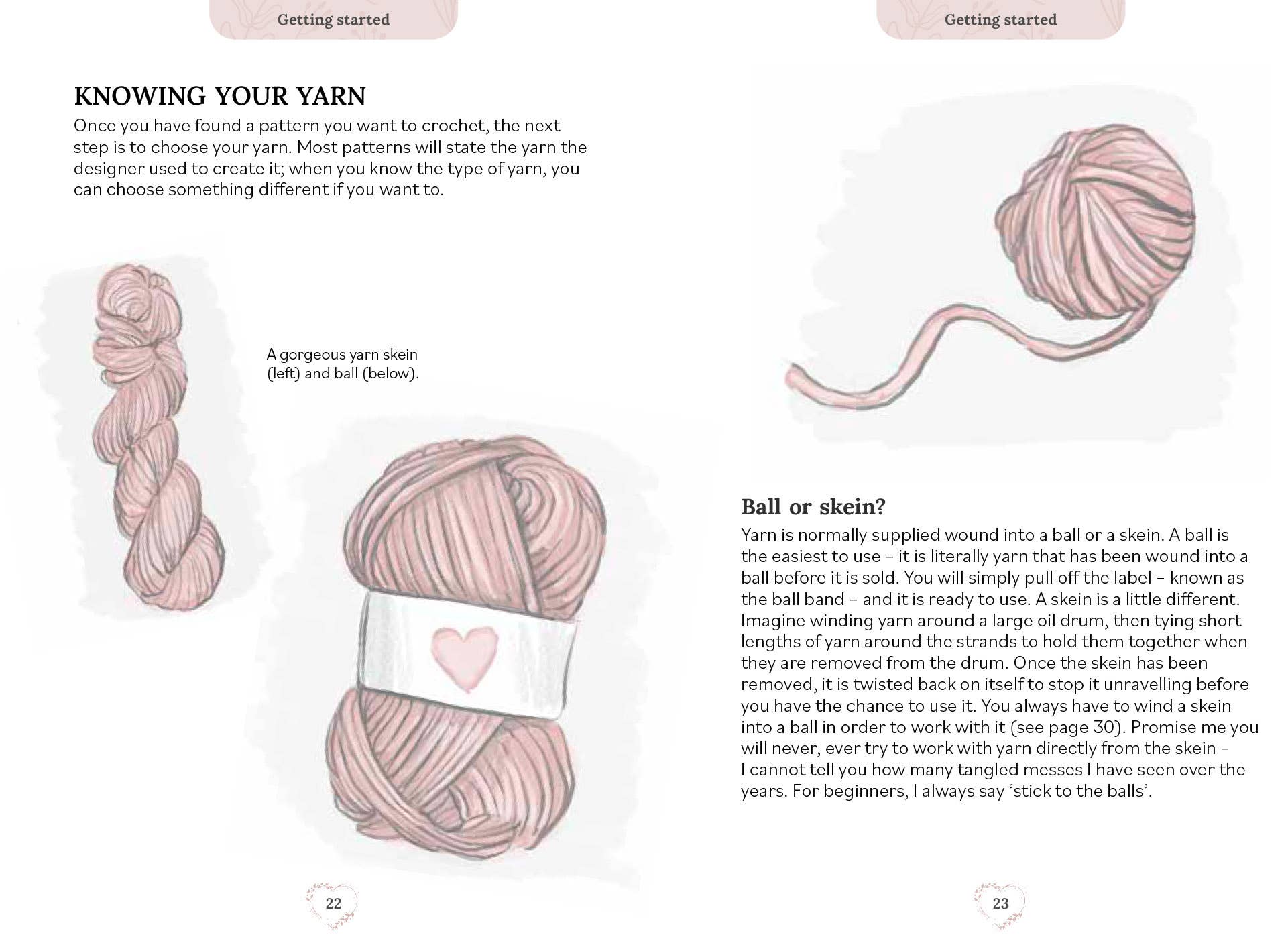 Getting started

KNOWING YOUR YARN

Once you have found a pattern you want to crochet, the next step is to choose your yarn. Most patterns will state the yarn the designer used to create it; when you know the type of yarn, you can choose something different if you want to.

A gorgeous yarn skein (left) and ball (below).

22

Getting started

Ball or skein?

Yarn is normally supplied wound into a ball or a skein. A ball is the easiest to use – it is literally yarn that has been wound into a ball before it is sold. You will simply pull off the label – known as the ball band – and it is ready to use. A skein is a little different. Imagine winding yarn around a large oil drum, then tying short lengths of yarn around the strands to hold them together when they are removed from the drum. Once the skein has been removed, it is twisted back on itself to stop it unravelling before you have the chance to use it. You always have to wind a skein into a ball in order to work with it (see page 30). Promise me you will never, ever try to work with yarn directly from the skein – I cannot tell you how many tangled messes I have seen over the years. For beginners, I always say ‘stick to the balls’.

23