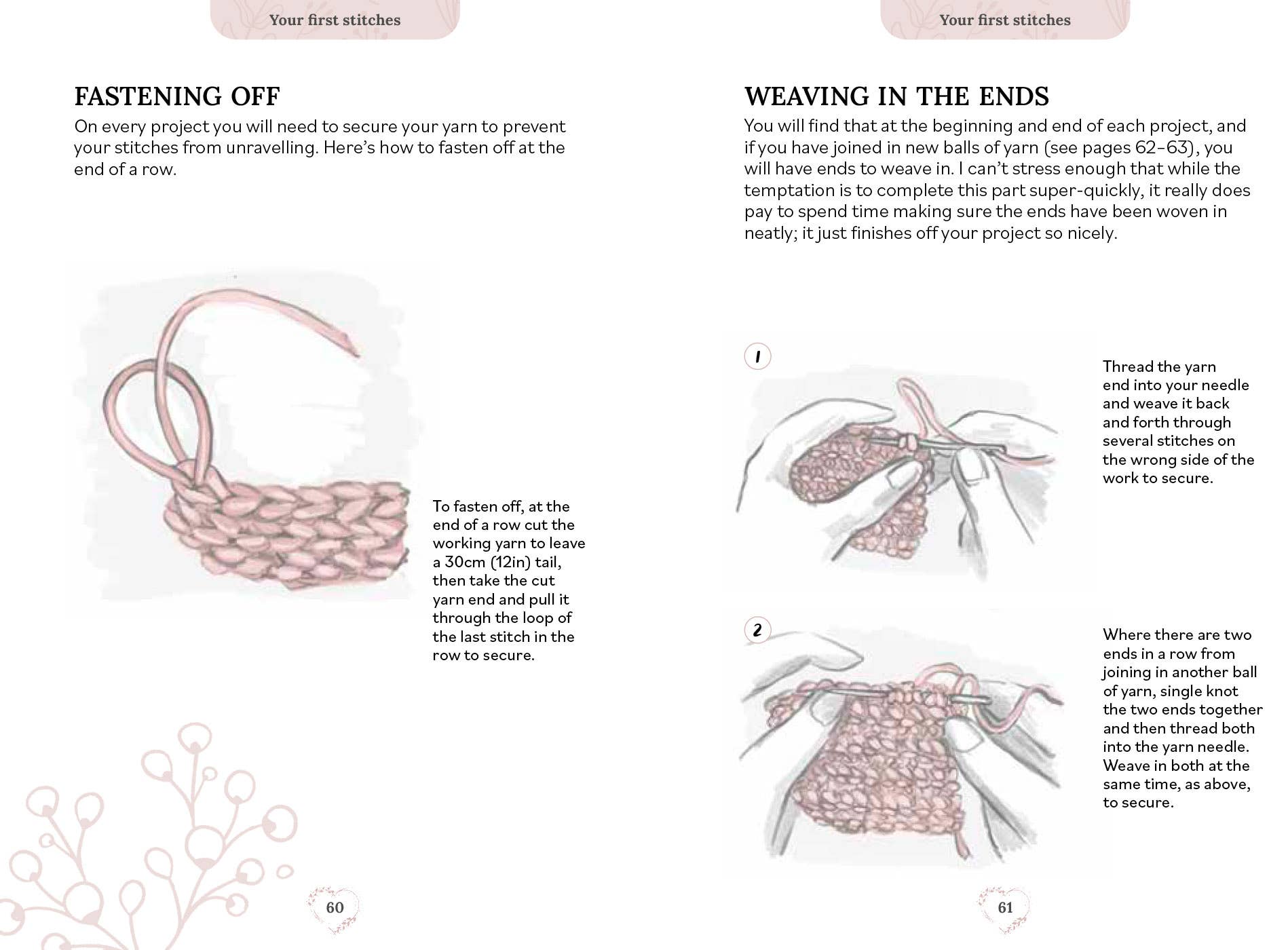 Your first stitches

FASTENING OFF

On every project you will need to secure your yarn to prevent your stitches from unravelling. Here's how to fasten off at the end of a row.

To fasten off, at the end of a row cut the working yarn to leave a 30cm (12in) tail, then take the cut yarn end and pull it through the loop of the last stitch in the row to secure.

60

Your first stitches

WEAVING IN THE ENDS

You will find that at the beginning and end of each project, and if you have joined in new balls of yarn (see pages 62–63), you will have ends to weave in. I can't stress enough that while the temptation is to complete this part super-quickly, it really does pay to spend time making sure the ends have been woven in neatly; it just finishes off your project so nicely.

1

Thread the yarn end into your needle and weave it back and forth through several stitches on the wrong side of the work to secure.

2

Where there are two ends in a row from joining in another ball of yarn, single knot the two ends together and then thread both into the yarn needle. Weave in both at the same time, as above, to secure.

61