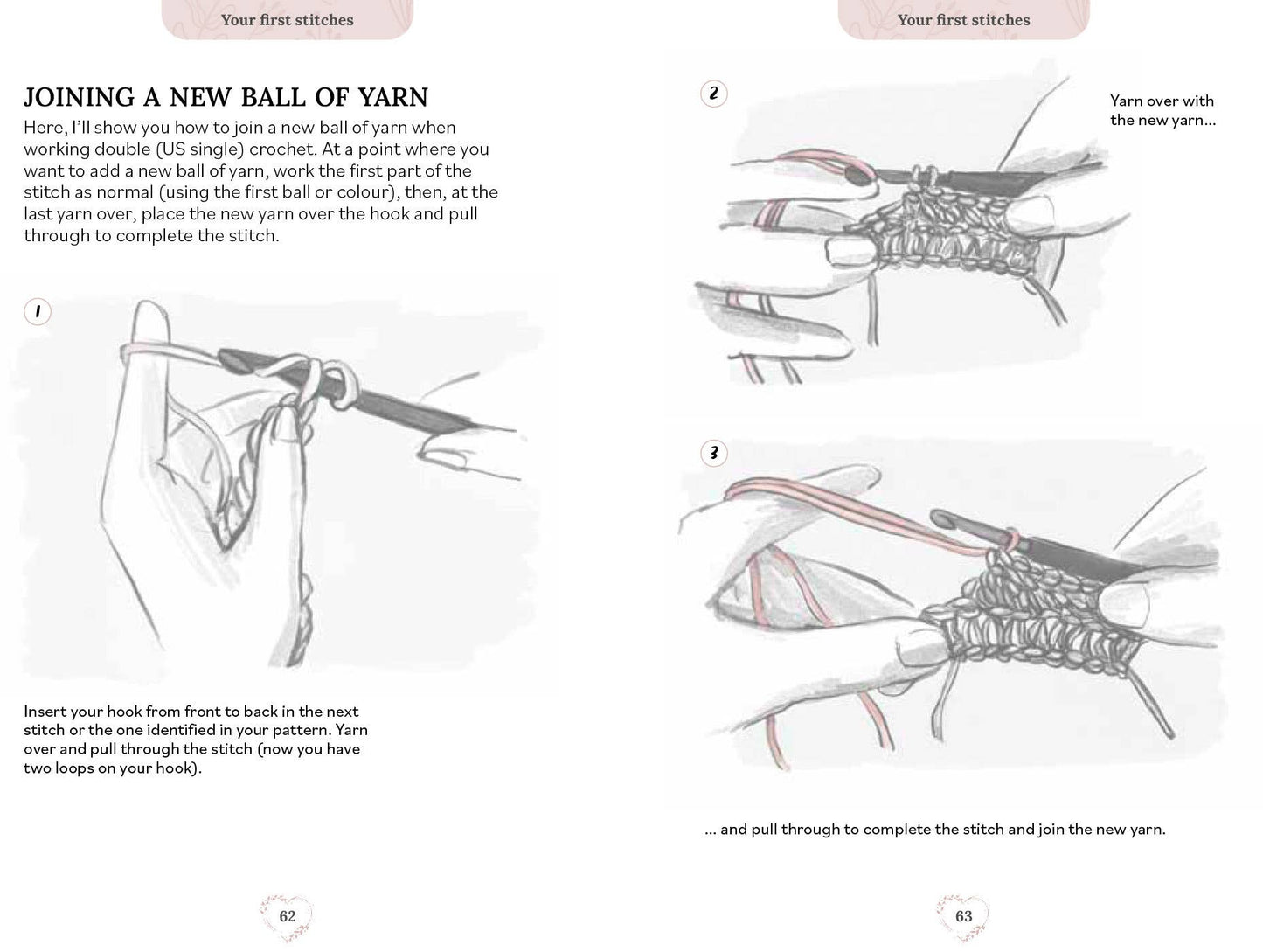 Your first stitches

JOINING A NEW BALL OF YARN

Here, I'll show you how to join a new ball of yarn when working double (US single) crochet. At a point where you want to add a new ball of yarn, work the first part of the stitch as normal (using the first ball or colour), then, at the last yarn over, place the new yarn over the hook and pull through to complete the stitch.

1

Insert your hook from front to back in the next stitch or the one identified in your pattern. Yarn over and pull through the stitch (now you have two loops on your hook).

62

Your first stitches

2

Yarn over with the new yarn...

3

... and pull through to complete the stitch and join the new yarn.

63